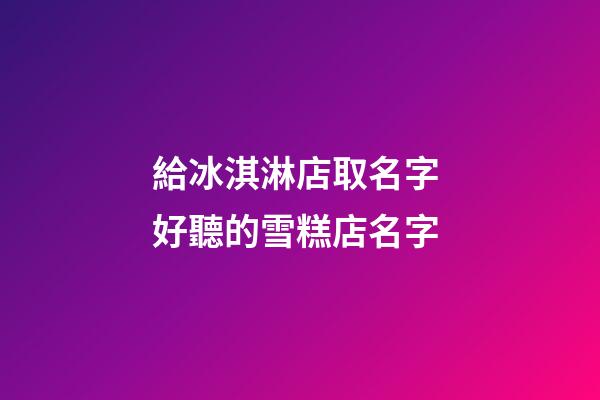 給冰淇淋店取名字
好聽的雪糕店名字